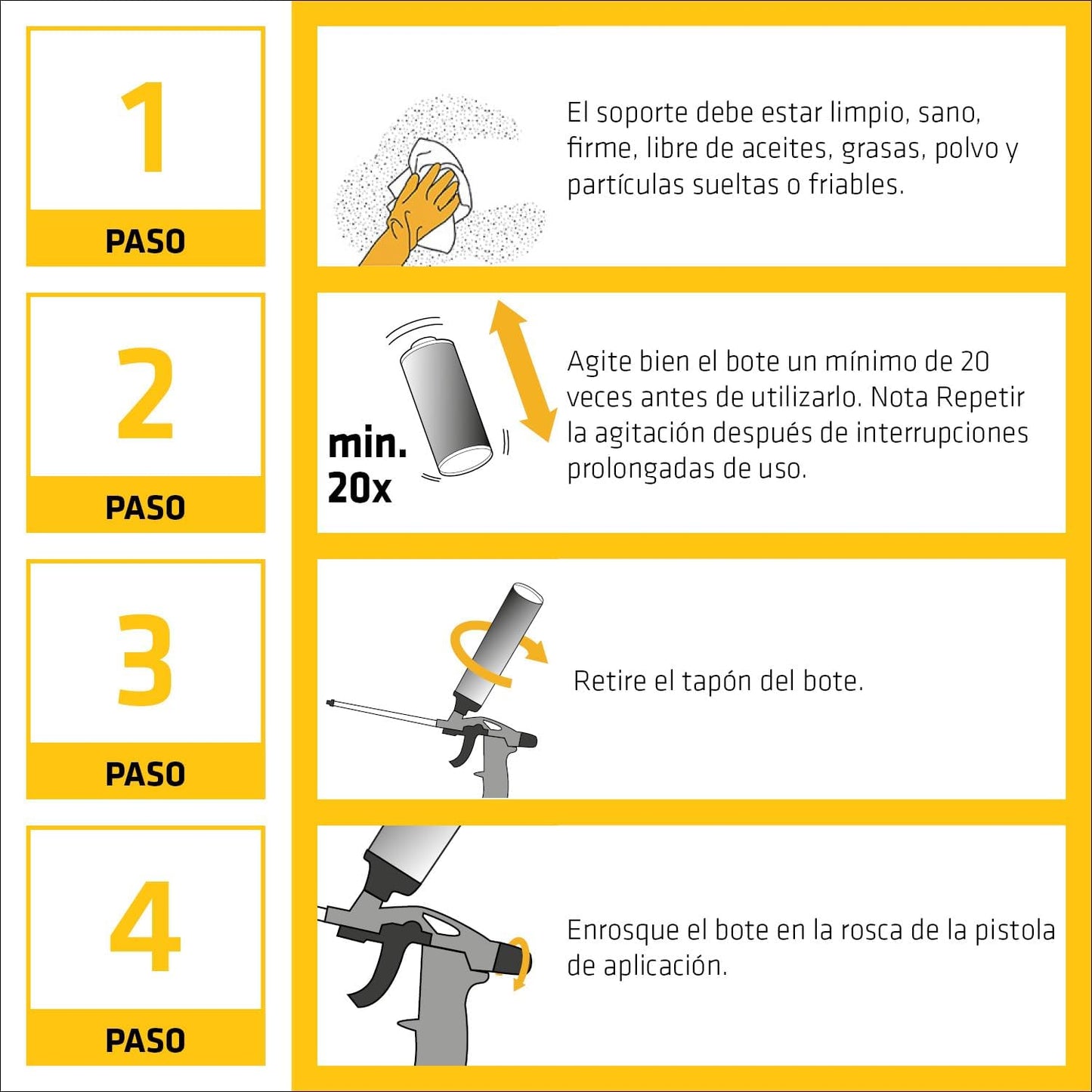 1
PASO

El soporte debe estar limpio, sano, firme, libre de aceites, grasas, polvo y partículas sueltas o friables.

2
PASO

min. 20x

Agite bien el bote un mínimo de 20 veces antes de utilizarlo. Nota Repetir la agitación después de interrupciones prolongadas de uso.

3
PASO

Retire el tapón del bote.

4
PASO

Enrosque el bote en la rosca de la pistola de aplicación.