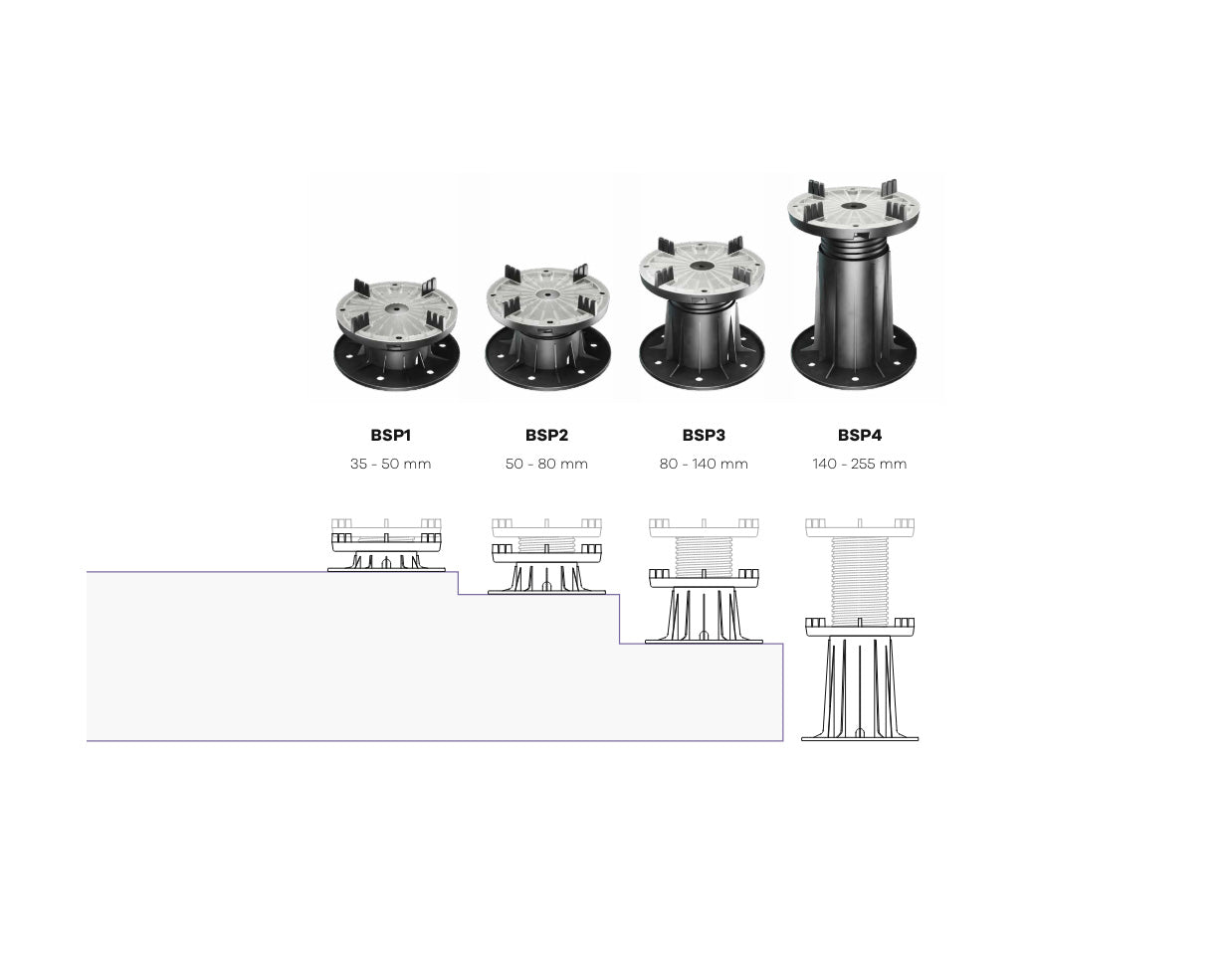 BSP1
35 - 50 mm

BSP2
50 - 80 mm

BSP3
80 - 140 mm

BSP4
140 - 255 mm